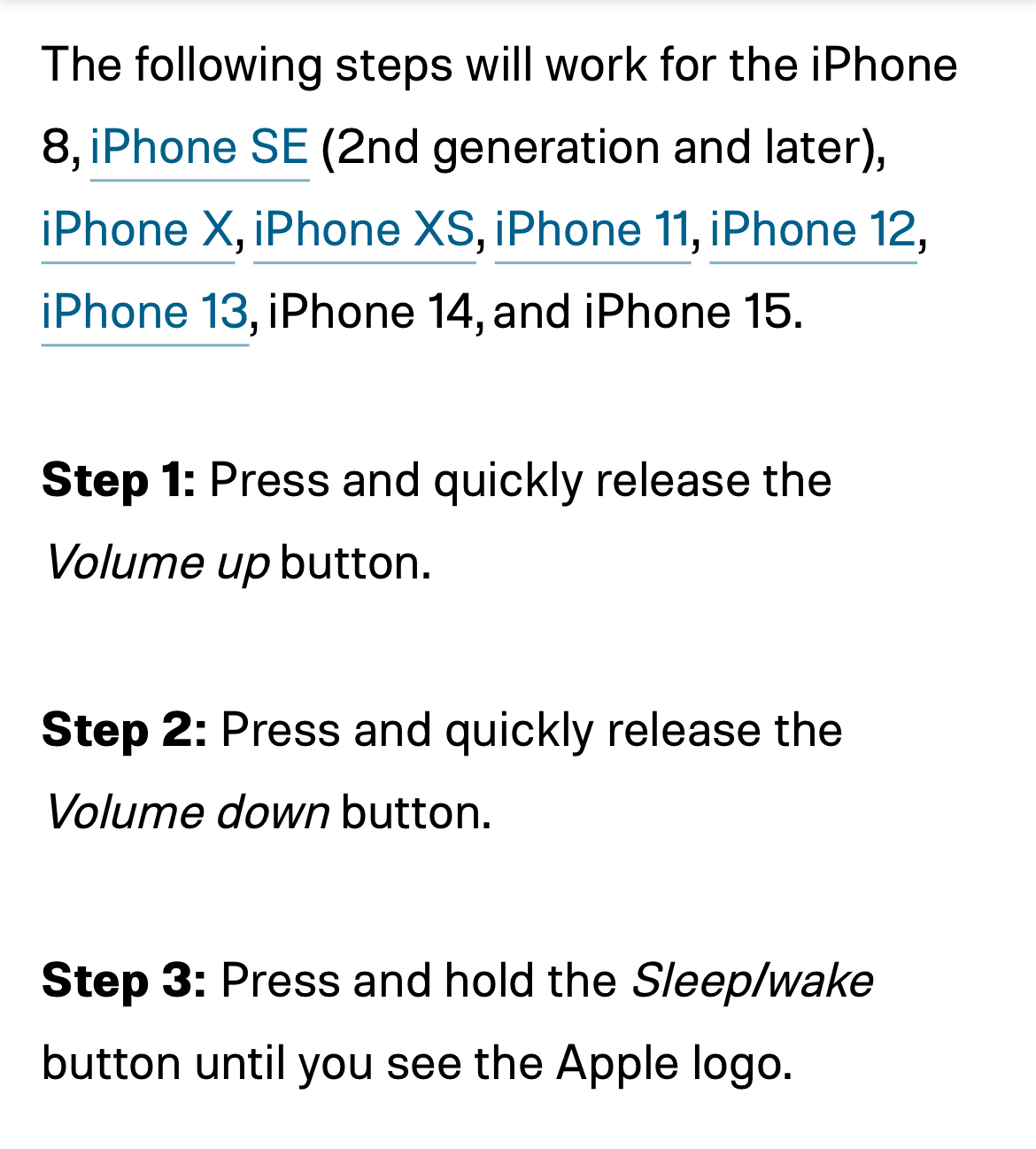 The following steps will work for the iPhone 8, iPhone SE (2nd generation and later), iPhone X, iPhone XS, iPhone 11, iPhone 12, iPhone 13, iPhone 14, and iPhone 15.

Step 1: Press and quickly release the Volume up button.

Step 2: Press and quickly release the Volume down button.

Step 3: Press and hold the Sleep/wake button until you see the Apple logo.