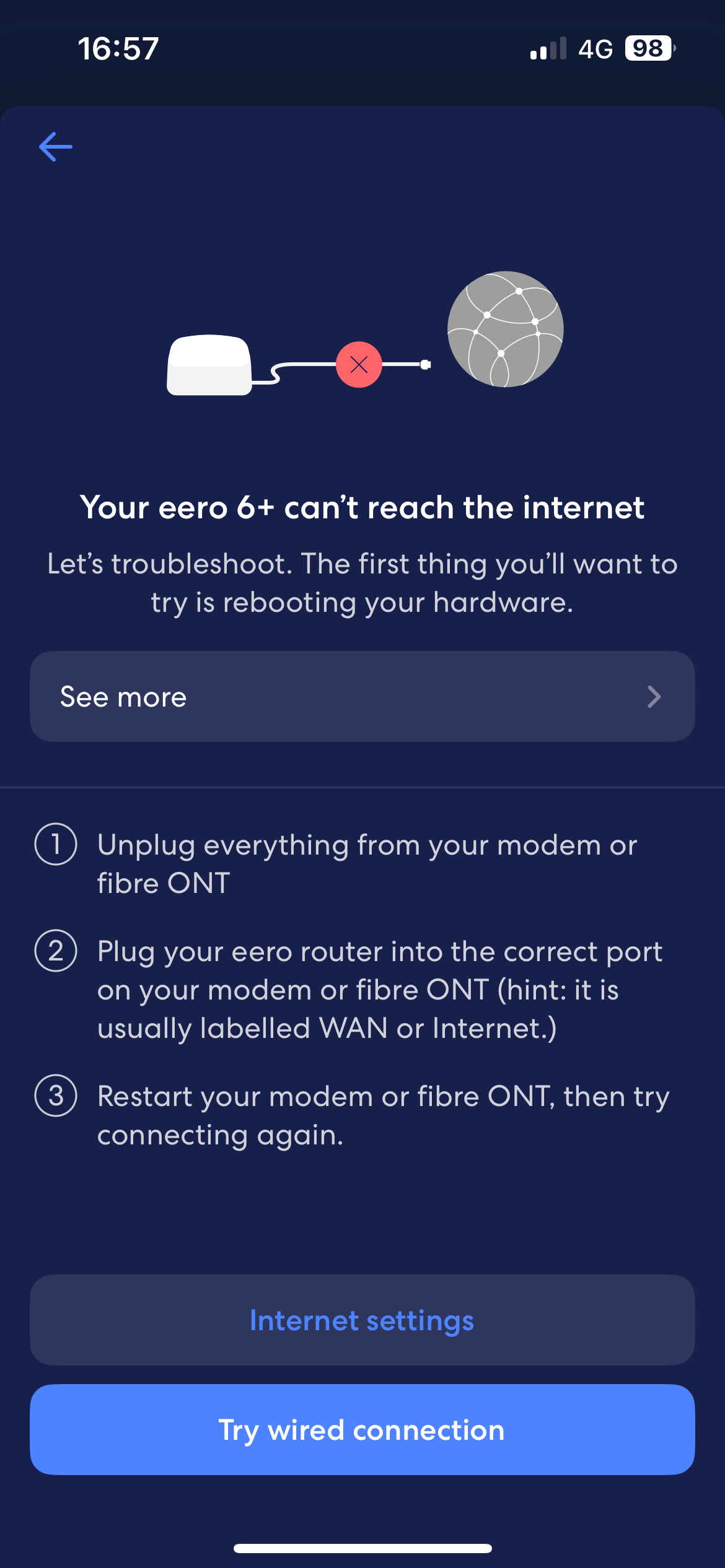 16:57

4G 98

Your eero 6+ can’t reach the internet

Let’s troubleshoot. The first thing you’ll want to try is rebooting your hardware.

See more

1 Unplug everything from your modem or fibre ONT

2 Plug your eero router into the correct port on your modem or fibre ONT (hint: it is usually labelled WAN or Internet.)

3 Restart your modem or fibre ONT, then try connecting again.

Internet settings

Try wired connection